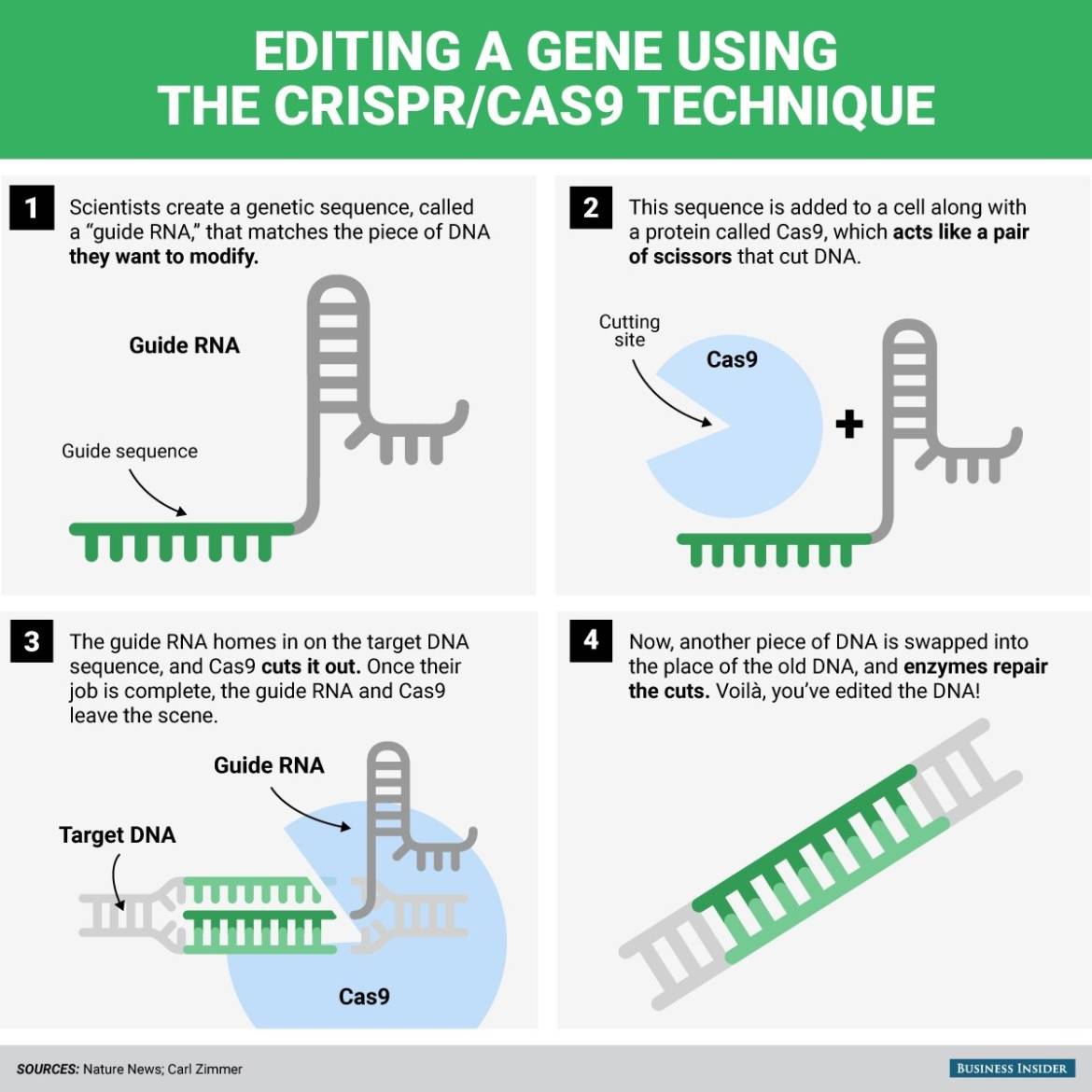 EDITING A GENE USING THE CRISPR/CAS9 TECHNIQUE

1 Scientists create a genetic sequence, called a "guide RNA," that matches the piece of DNA they want to modify.

Guide RNA

Guide sequence

2 This sequence is added to a cell along with a protein called Cas9, which acts like a pair of scissors that cut DNA.

Cutting site

Cas9

+

3 The guide RNA homes in on the target DNA sequence, and Cas9 cuts it out. Once their job is complete, the guide RNA and Cas9 leave the scene.

Guide RNA

Target DNA

Cas9

4 Now, another piece of DNA is swapped into the place of the old DNA, and enzymes repair the cuts. Voilà, you've edited the DNA!

SOURCES: Nature News; Carl Zimmer

BUSINESS INSIDER